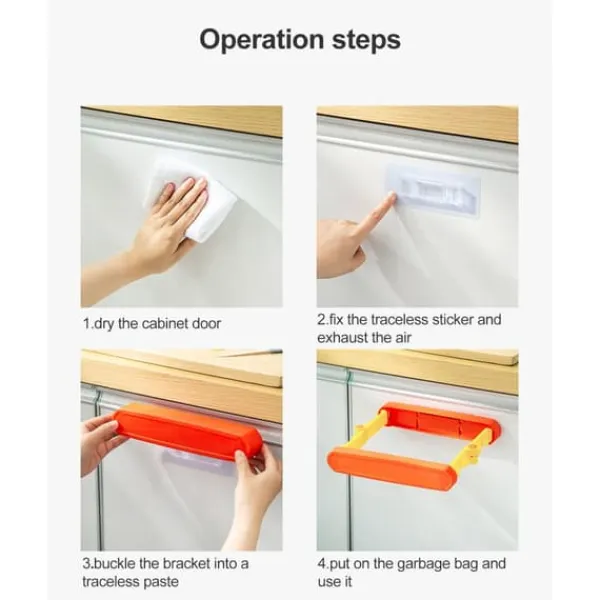 Operation steps

1.dry the cabinet door

2.fix the traceless sticker and exhaust the air

3.buckle the bracket into a traceless paste

4.put on the garbage bag and use it