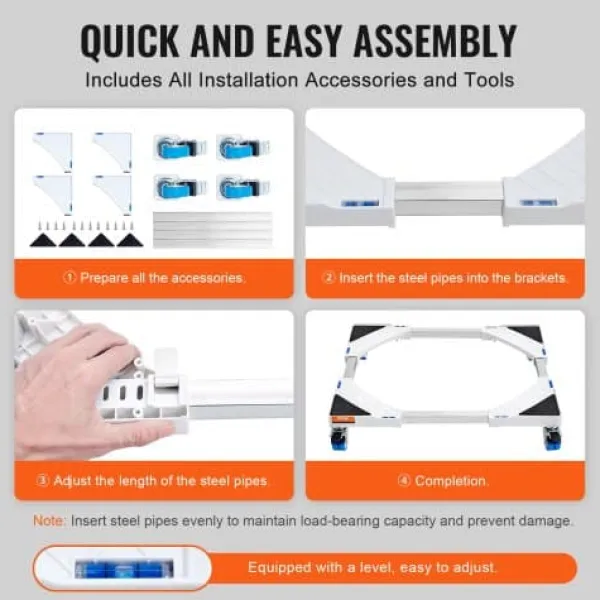 QUICK AND EASY ASSEMBLY

Includes All Installation Accessories and Tools

① Prepare all the accessories.

② Insert the steel pipes into the brackets.

③ Adjust the length of the steel pipes

④ Completion.

Note: Insert steel pipes evenly to maintain load-bearing capacity and prevent damage.

Equipped with a level, easy to adjust.