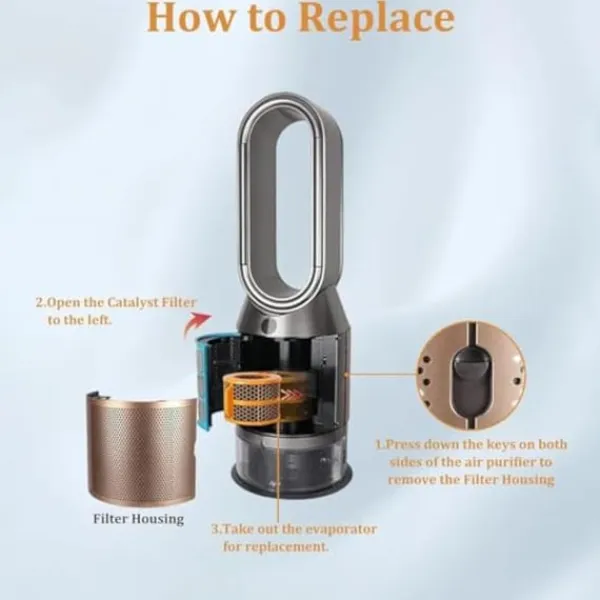 How to Replace

2.Open the Catalyst Filter to the left.

1.Press down the keys on both sides of the air purifier to remove the Filter Housing

Filter Housing

3.Take out the evaporator for replacement.