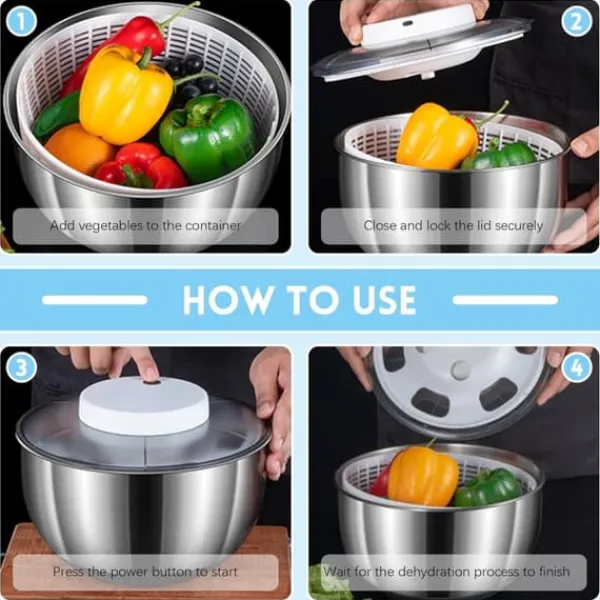 1
Add vegetables to the container

2
Close and lock the lid securely

HOW TO USE

3
Press the power button to start

4
Wait for the dehydration process to finish