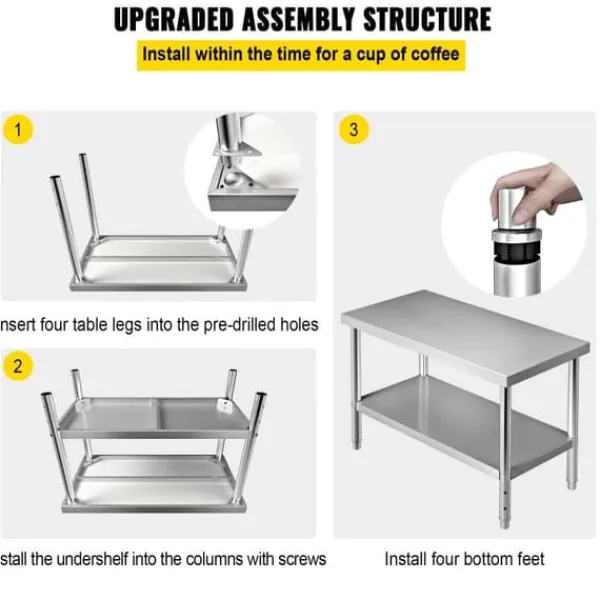 UPGRADED ASSEMBLY STRUCTURE

Install within the time for a cup of coffee

1

nsert four table legs into the pre-drilled holes

2

stall the undershelf into the columns with screws

3

Install four bottom feet