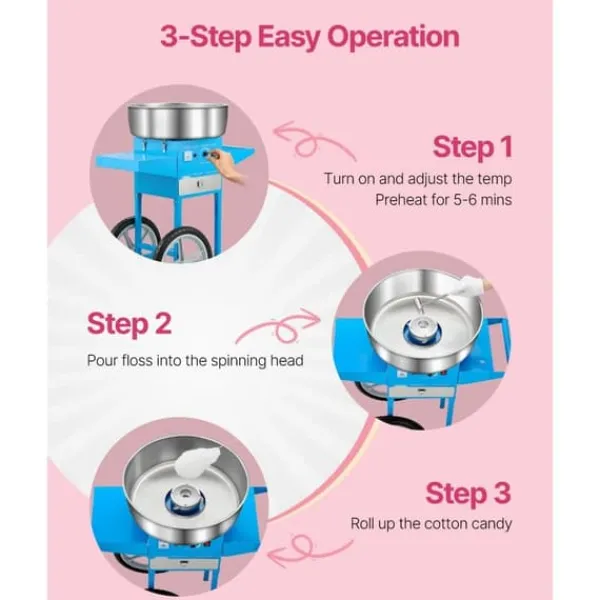 3-Step Easy Operation

Step 1

Turn on and adjust the temp
Preheat for 5-6 mins

Step 2

Pour floss into the spinning head

Step 3

Roll up the cotton candy