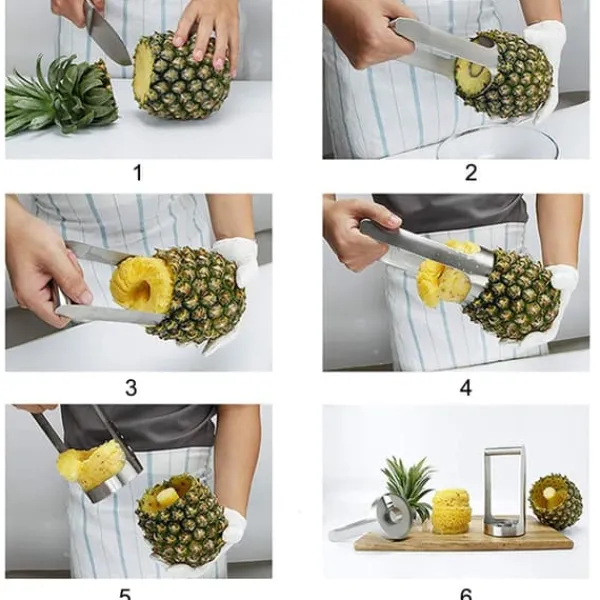 1

2

3

4

5

6