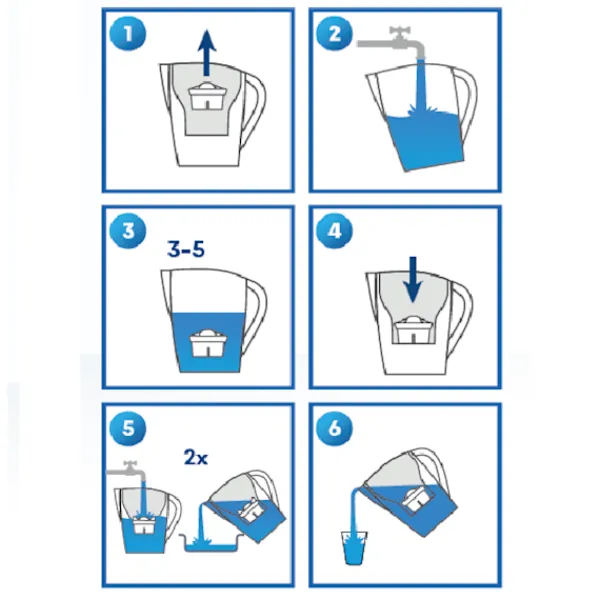 1

2

3

3-5

4

5

2x

6