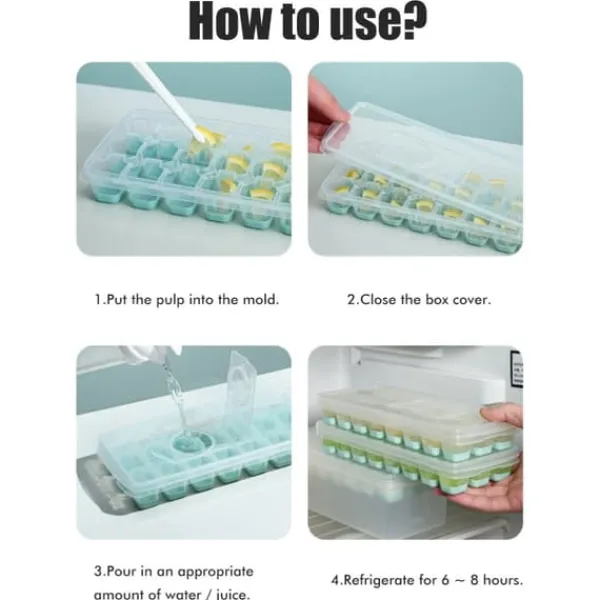 How to use?

1.Put the pulp into the mold.

2.Close the box cover.

3.Pour in an appropriate amount of water / juice.

4.Refrigerate for 6 ~ 8 hours.