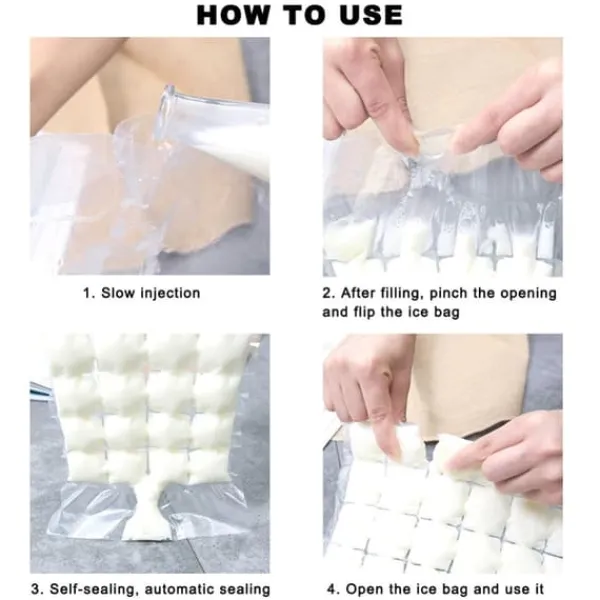 HOW TO USE

1. Slow injection

2. After filling, pinch the opening and flip the ice bag

3. Self-sealing, automatic sealing

4. Open the ice bag and use it