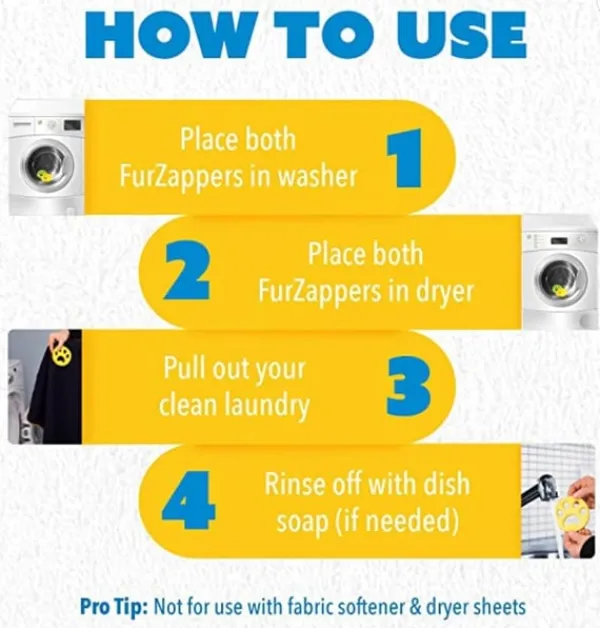 HOW TO USE

Place both FurZappers in washer

1

2

Place both FurZappers in dryer

Pull out your clean laundry

3

4

Rinse off with dish soap (if needed)

Pro Tip: Not for use with fabric softener & dryer sheets